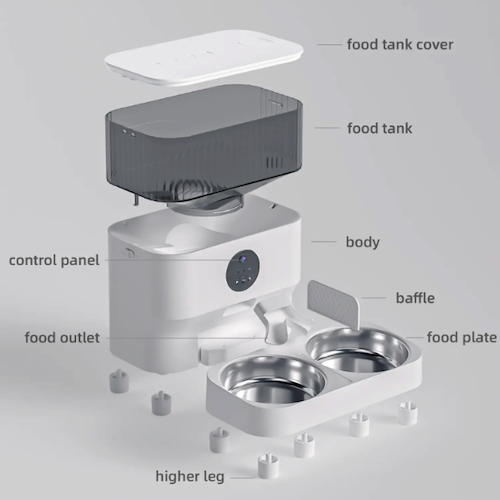 food tank cover

food tank

body

control panel

baffle

food outlet

food plate

higher leg